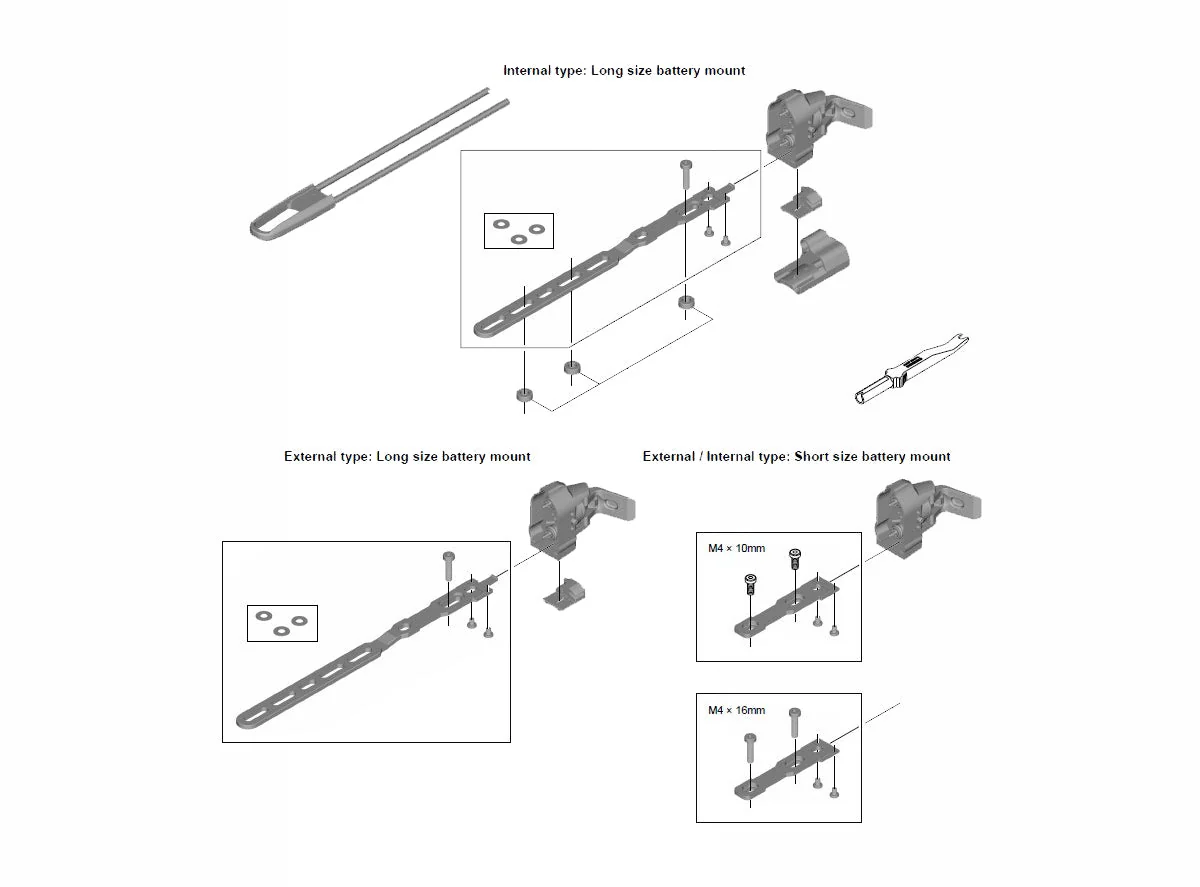 Internal type: Long size battery mount

External type: Long size battery mount

External / Internal type: Short size battery mount

M4 × 10mm

M4 × 16mm